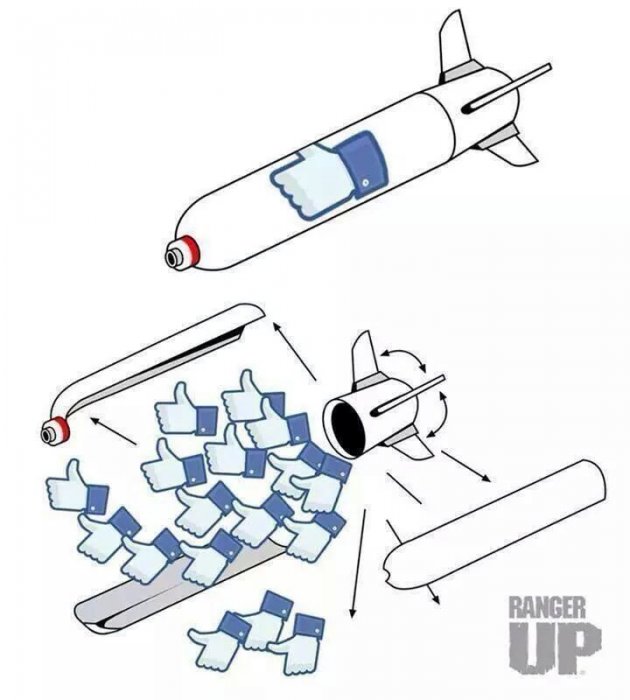 RANGER UP